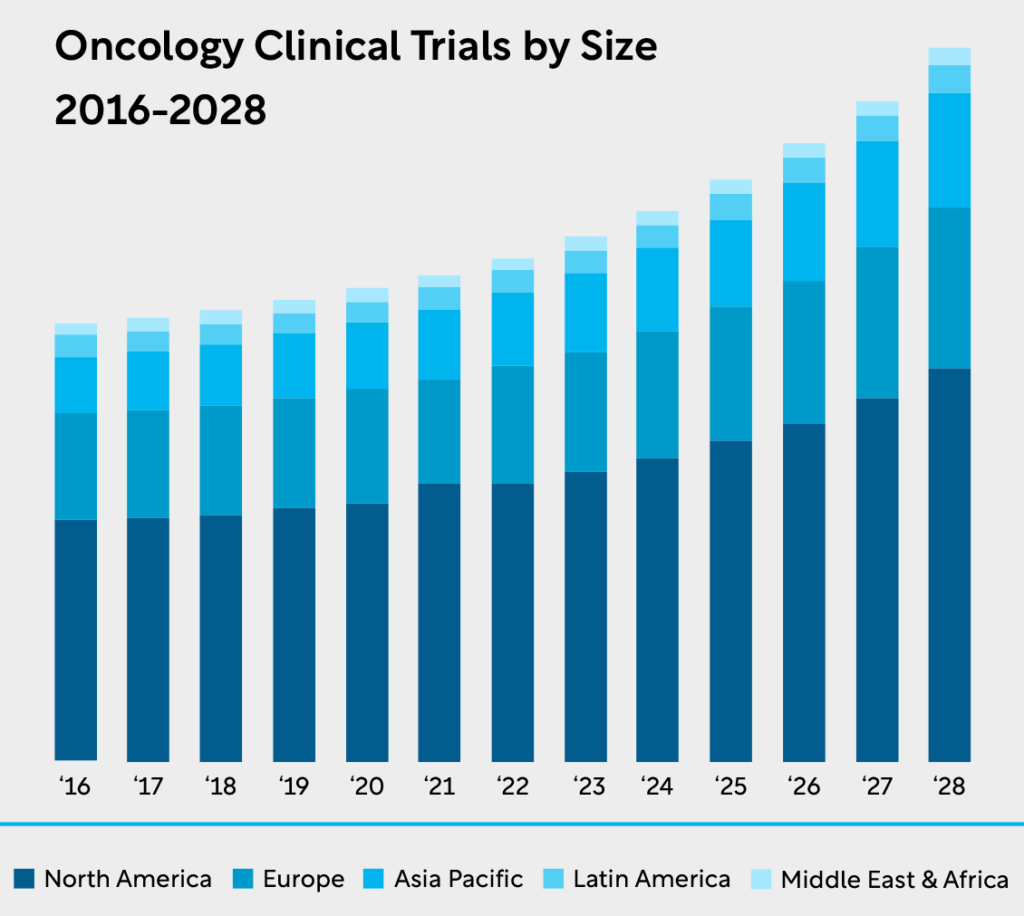 Oncology Clinical Trials by Size 2016-2028

‘16 ‘17 ‘18 ‘19 ‘20 ‘21 ‘22 ‘23 ‘24 ‘25 ‘26 ‘27 ‘28

North America Europe Asia Pacific Latin America Middle East & Africa