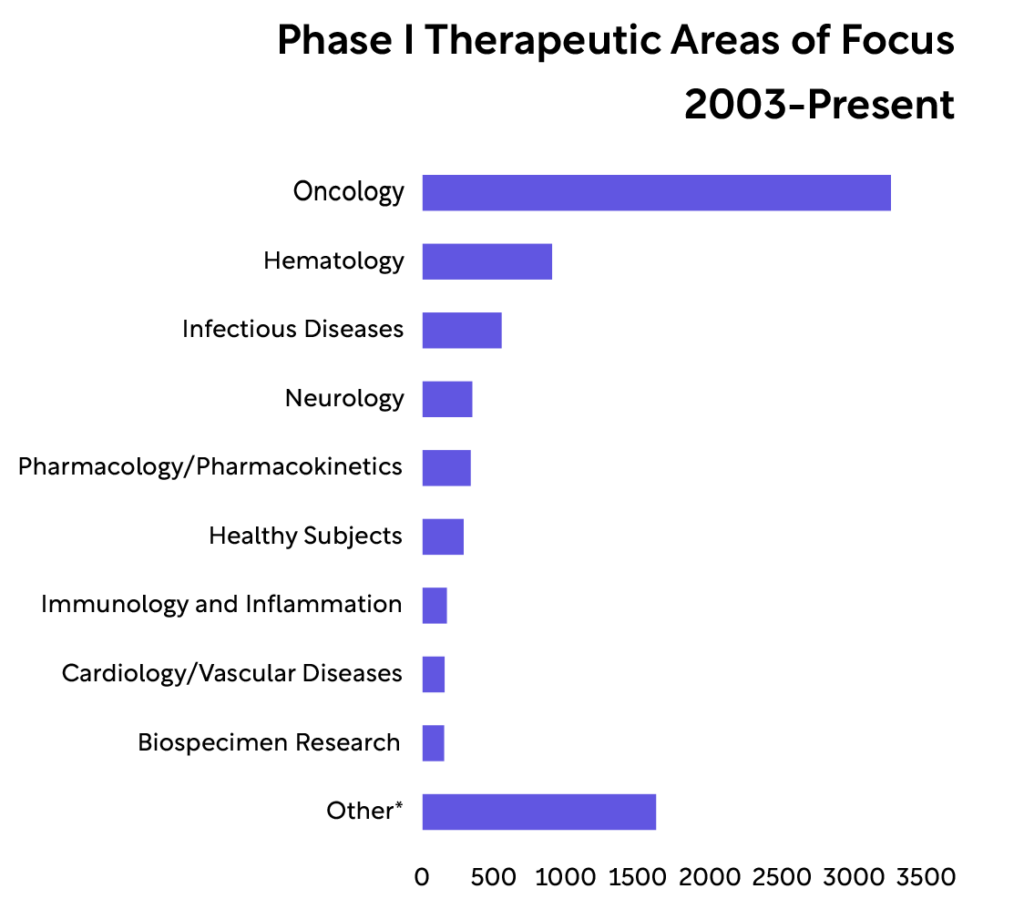 Phase I Therapeutic Areas of Focus
2003-Present

Oncology
Hematology
Infectious Diseases
Neurology
Pharmacology/Pharmacokinetics
Healthy Subjects
Immunology and Inflammation
Cardiology/Vascular Diseases
Biospecimen Research
Other*

0 500 1000 1500 2000 2500 3000 3500