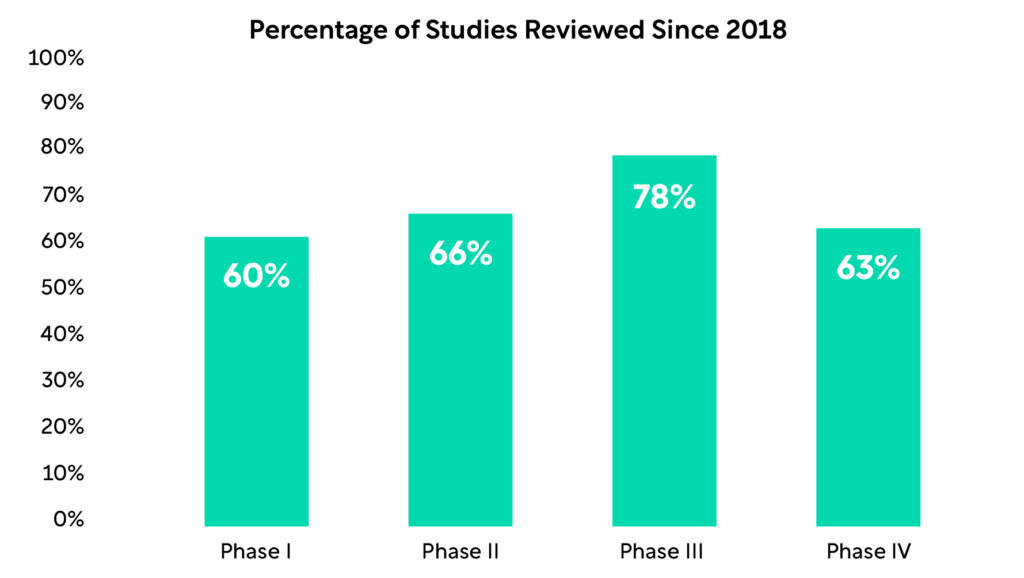 Percentage of Studies Reviewed Since 2018

100%
90%
80%
70%
60%
50%
40%
30%
20%
10%
0%

60%
66%
78%
63%

Phase I
Phase II
Phase III
Phase IV